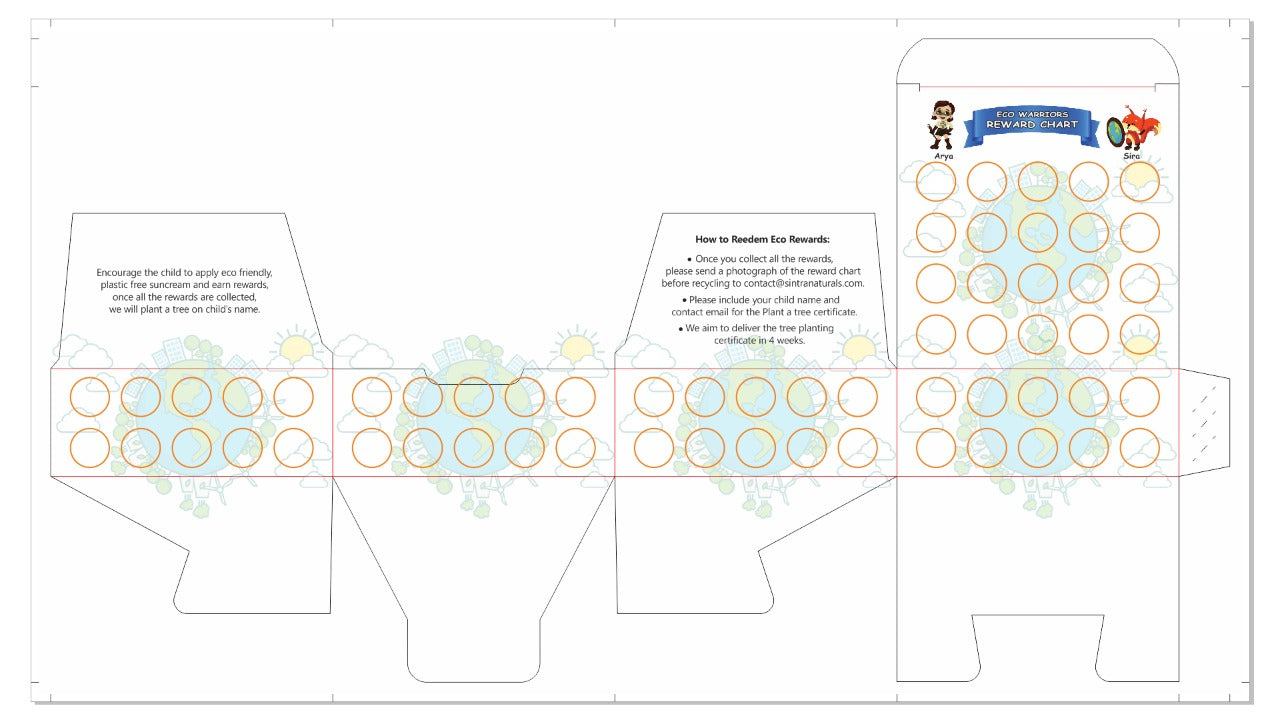 Encourage the child to apply eco friendly, plastic free suncream and earn rewards, once all the rewards are collected, we will plant a tree on child's name.

How to Reedem Eco Rewards:

• Once you collect all the rewards, please send a photograph of the reward chart before recycling to contact@sintranaturals.com.

• Please include your child name and contact email for the Plant a tree certificate.

• We aim to deliver the tree planting certificate in 4 weeks.

ECO WARRIORS
REWARD CHART

Arya

Sira